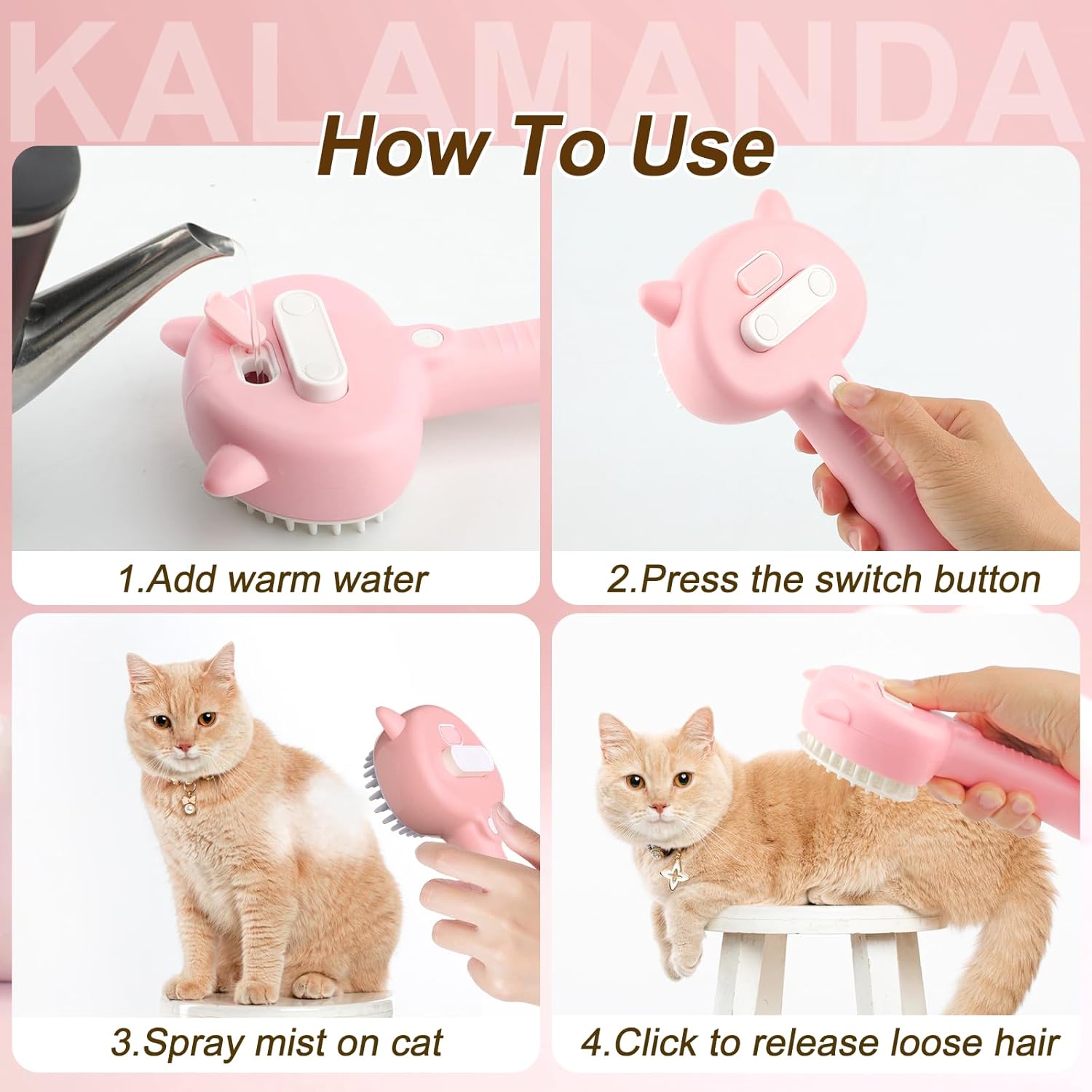 KALAMANDA

How To Use

1.Add warm water

2.Press the switch button

3.Spray mist on cat

4.Click to release loose hair